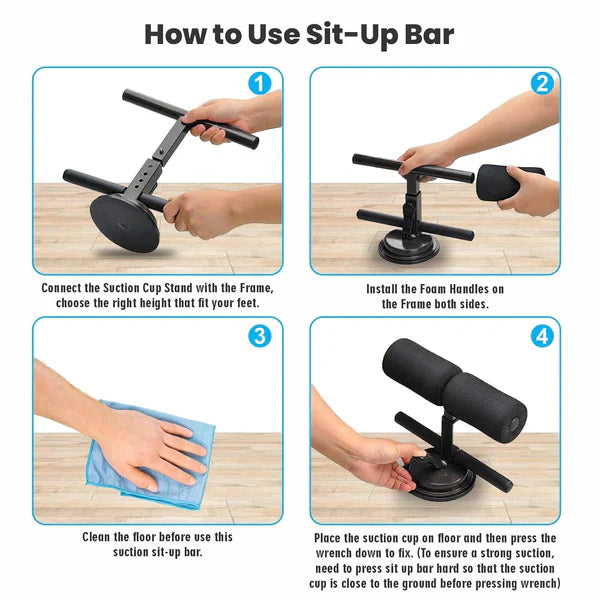 How to Use Sit-Up Bar

1

Connect the Suction Cup Stand with the Frame, choose the right height that fit your feet.

2

Install the Foam Handles on the Frame both sides.

3

Clean the floor before use this suction sit-up bar.

4

Place the suction cup on floor and then press the wrench down to fix. (To ensure a strong suction, need to press sit up bar hard so that the suction cup is close to the ground before pressing wrench)