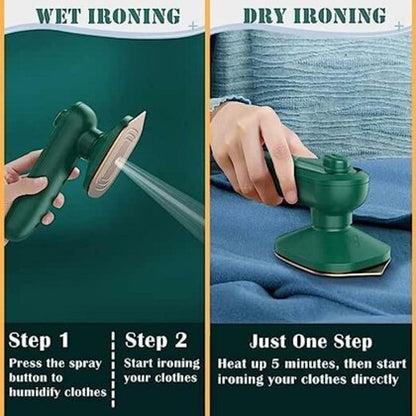 WET IRONING

Step 1
Press the spray button to humidify clothes

Step 2
Start ironing your clothes

DRY IRONING

Just One Step
Heat up 5 minutes, then start ironing your clothes directly